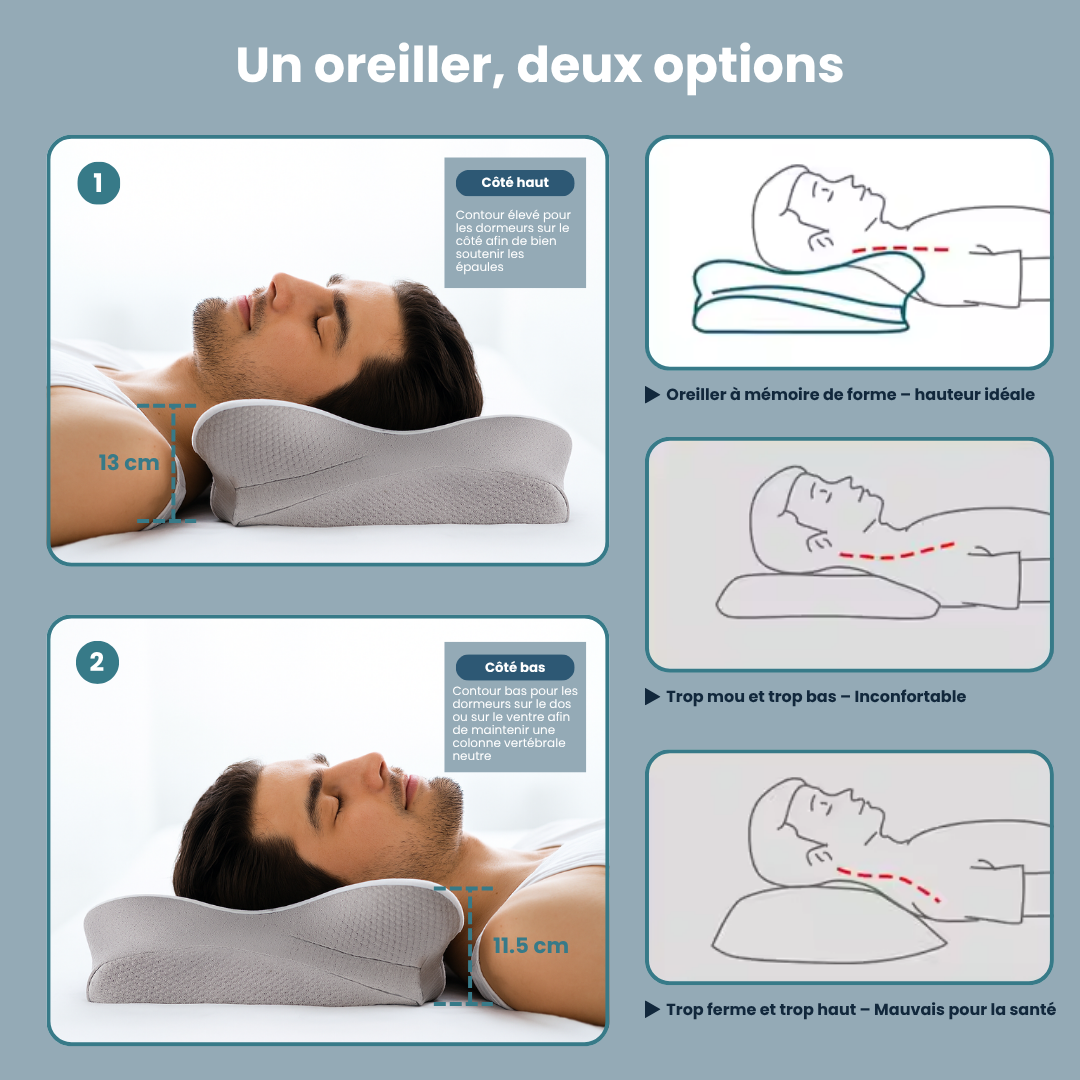 Un oreiller, deux options

1

Côté haut

Contour élevé pour les dormeurs sur le côté afin de bien soutenir les épaules

13 cm

2

Côté bas

Contour bas pour les dormeurs sur le dos ou sur le ventre afin de maintenir une colonne vertébrale neutre

11.5 cm

▶ Oreiller à mémoire de forme – hauteur idéale

▶ Trop mou et trop bas – Inconfortable

▶ Trop ferme et trop haut – Mauvais pour la santé